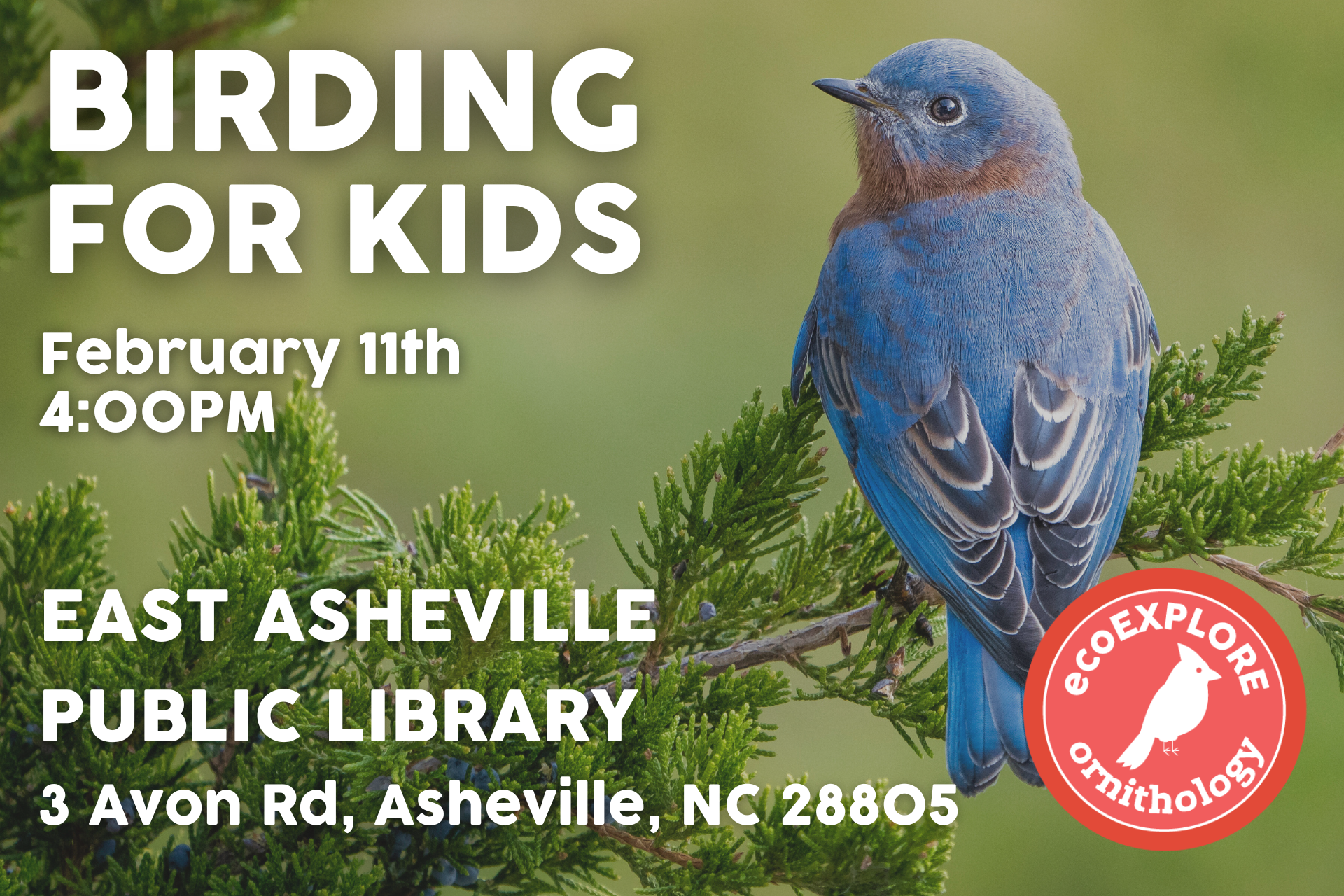 BIRDING FOR KIDS

February 11th
4:00PM

EAST ASHEVILLE PUBLIC LIBRARY

3 Avon Rd, Asheville, NC 28805

ecoEXPLORE
ornithology