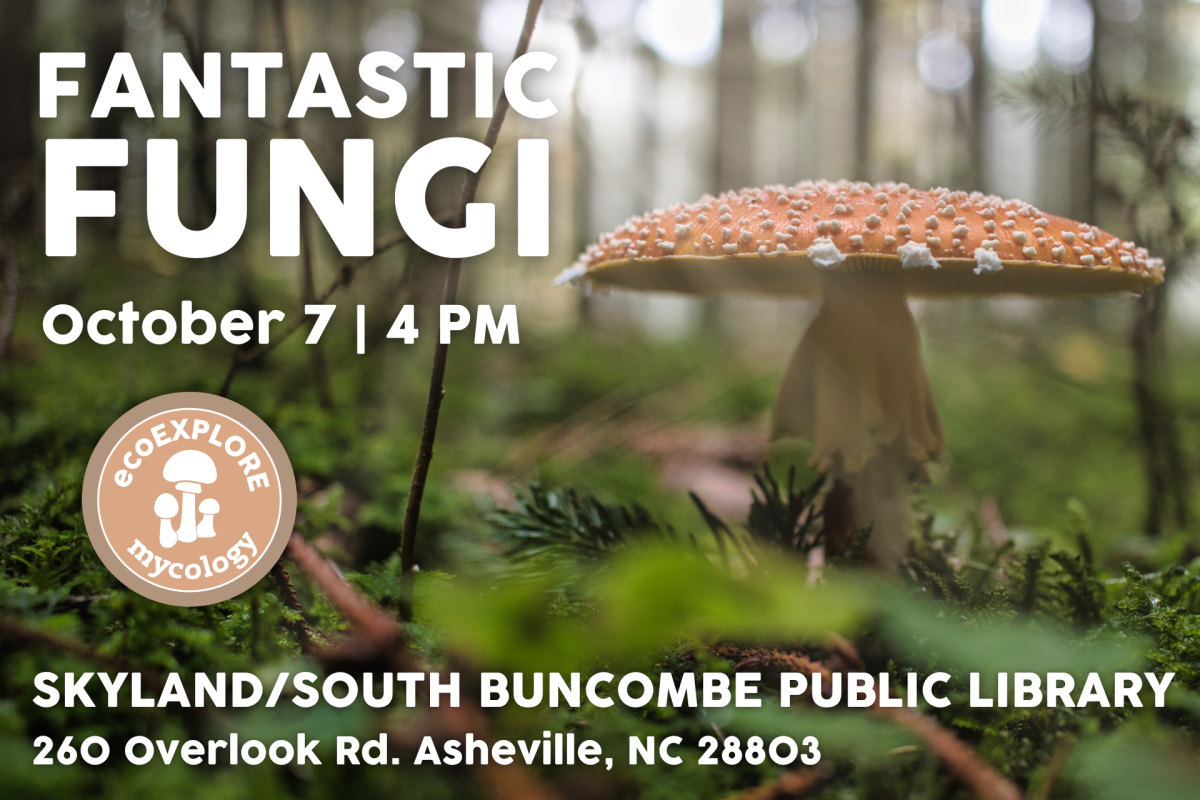 FANTASTIC FUNGI

October 7 | 4 PM

ecoEXPLORE
mycology

SKYLAND/SOUTH BUNCOMBE PUBLIC LIBRARY
260 Overlook Rd. Asheville, NC 28803