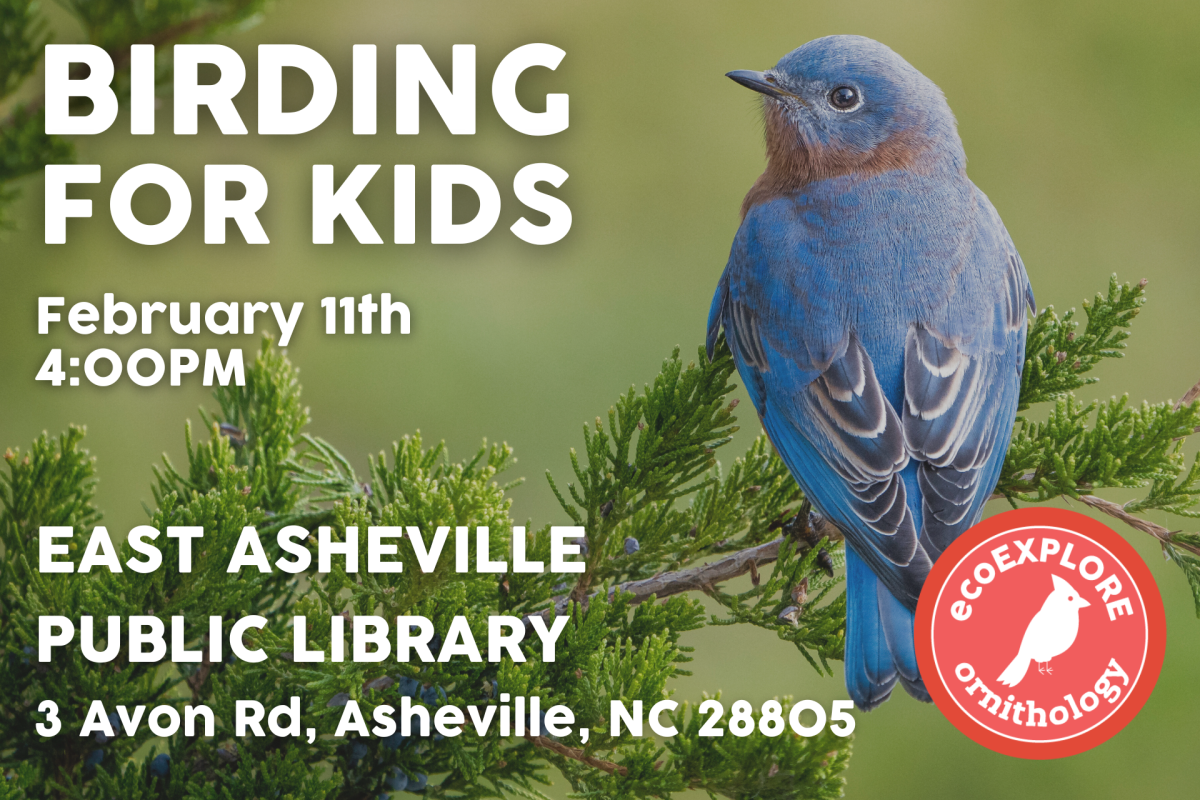 BIRDING FOR KIDS

February 11th
4:00PM

EAST ASHEVILLE PUBLIC LIBRARY
3 Avon Rd, Asheville, NC 28805

ecoEXPLORE
ornithology